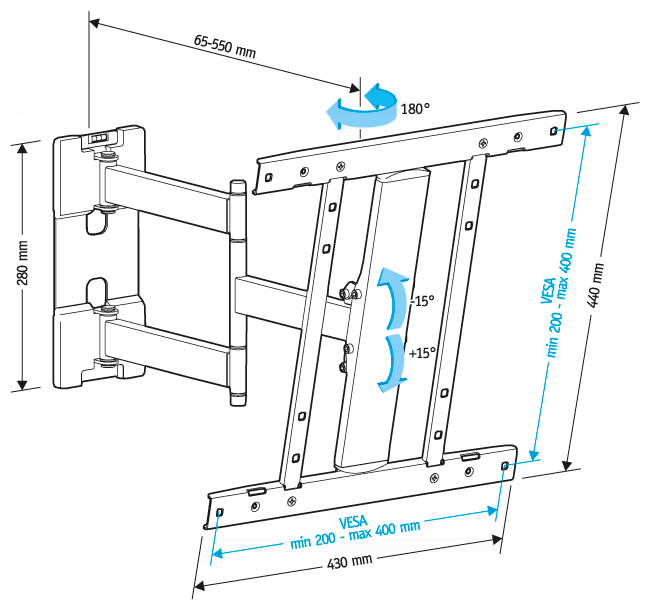 65-550 mm

180°

280 mm

-15°

+15°

VESA
min 200 - max 400 mm

440 mm

VESA
min 200 - max 400 mm

430 mm